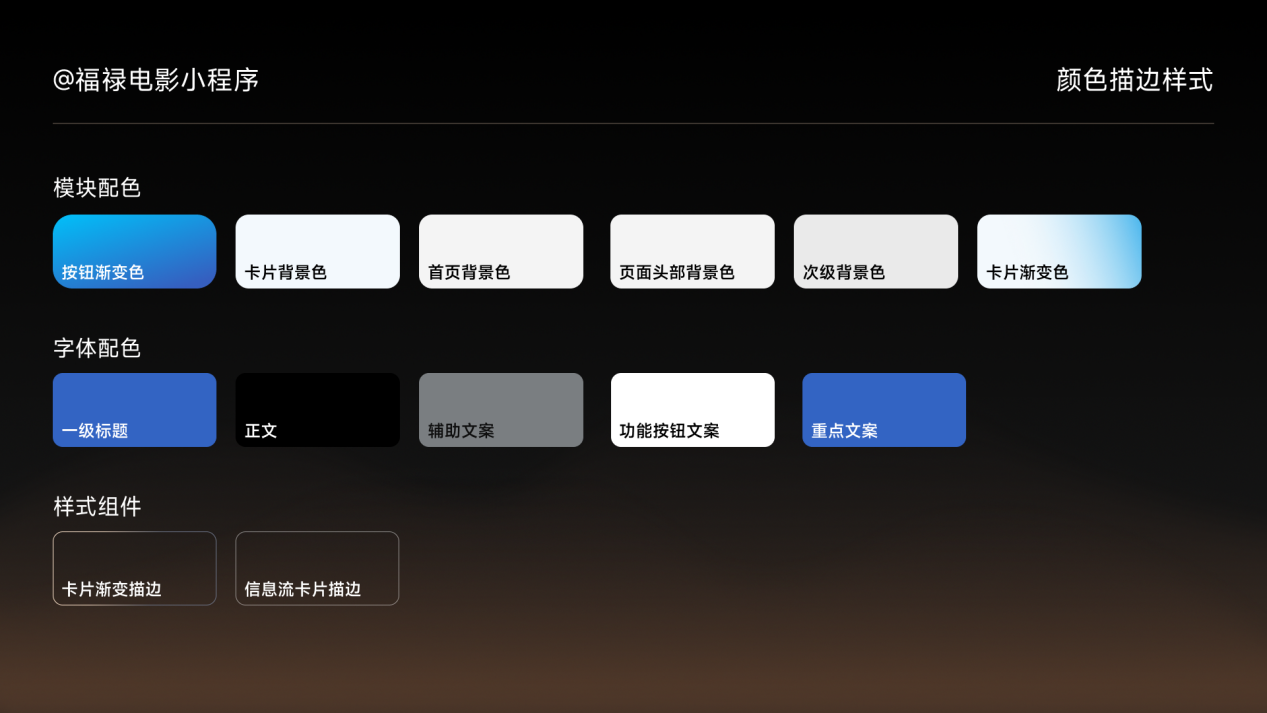 @福禄电影小程序

颜色描边样式

模块配色

按钮渐变色

卡片背景色

首页背景色

页面头部背景色

次级背景色

卡片渐变色

字体配色

一级标题

正文

辅助文案

功能按钮文案

重点文案

样式组件

卡片渐变描边

信息流卡片描边