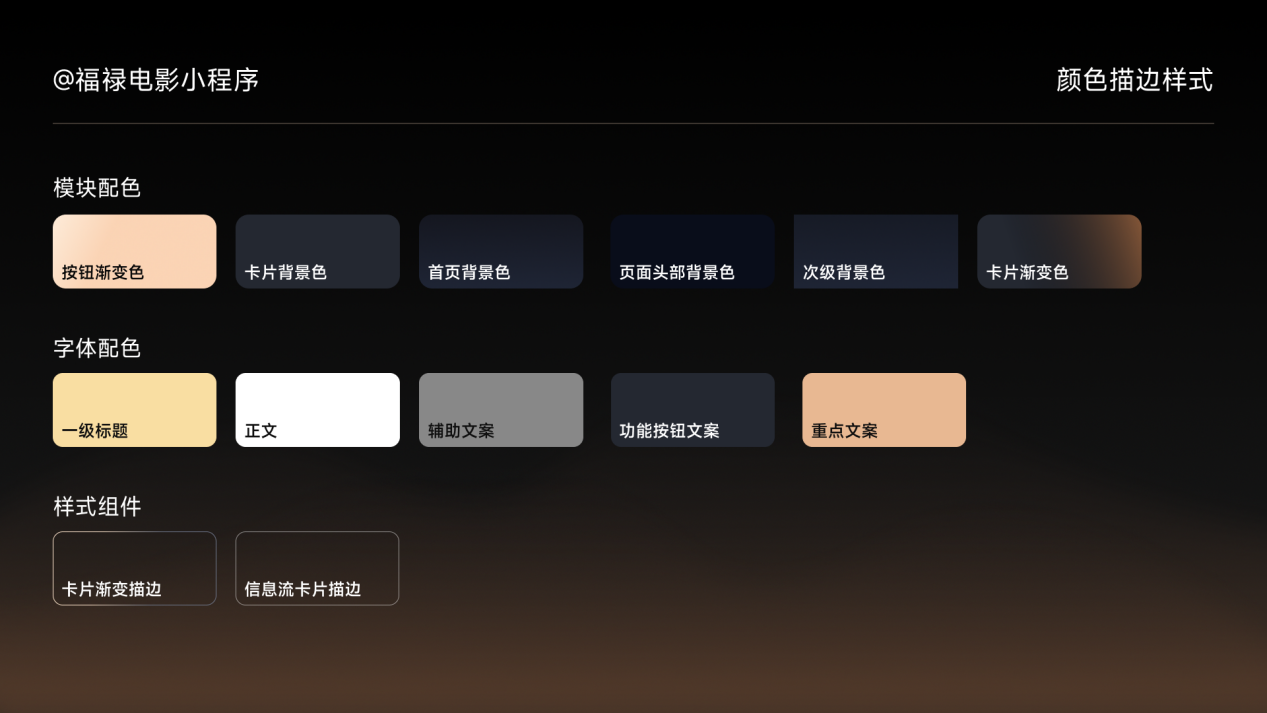 @福禄电影小程序

颜色描边样式

模块配色

按钮渐变色

卡片背景色

首页背景色

页面头部背景色

次级背景色

卡片渐变色

字体配色

一级标题

正文

辅助文案

功能按钮文案

重点文案

样式组件

卡片渐变描边

信息流卡片描边